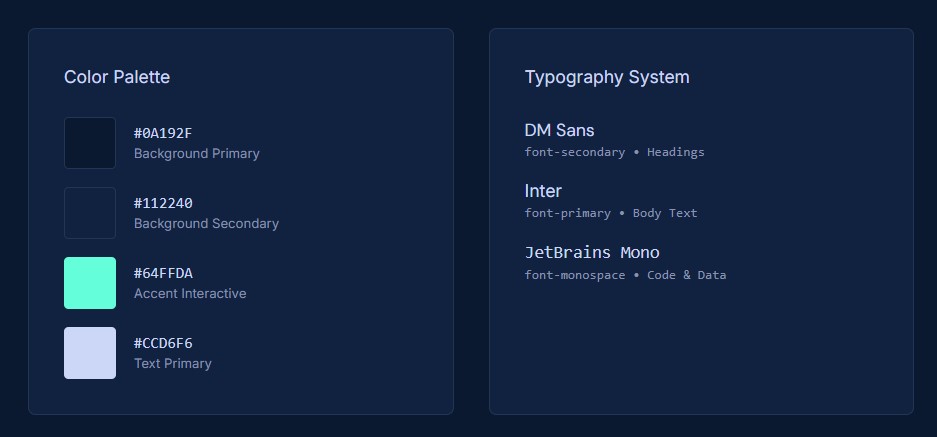 Color Palette

#0A192F
Background Primary

#112240
Background Secondary

#64FFDA
Accent Interactive

#CCD6F6
Text Primary

Typography System

DM Sans
font-secondary • Headings

Inter
font-primary • Body Text

JetBrains Mono
font-monospace • Code & Data